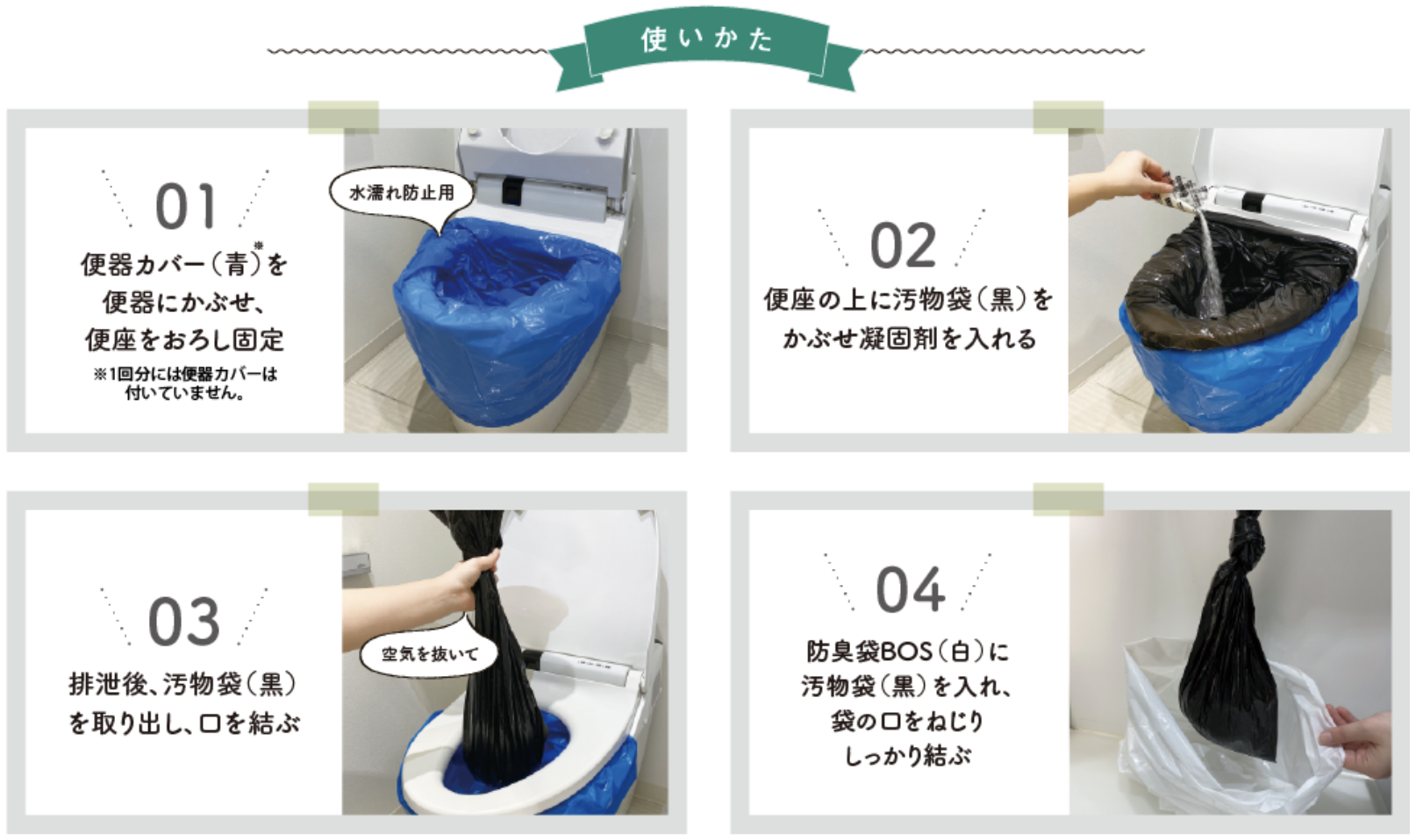 使いかた

01

便器カバー(青)※を便器にかぶせ、便座をおろし固定

※1回分には便器カバーは付いていません。

水濡れ防止用

02

便座の上に汚物袋(黒)をかぶせ凝固剤を入れる

03

排泄後、汚物袋(黒)を取り出し、口を結ぶ

空気を抜いて

04

防臭袋BOS(白)に汚物袋(黒)を入れ、袋の口をねじりしっかり結ぶ